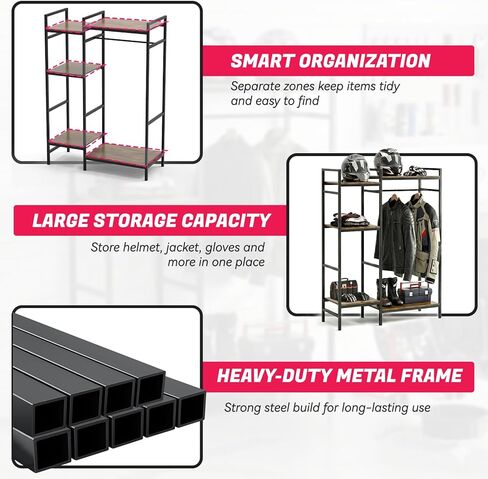 SMART ORGANIZATION

Separate zones keep items tidy and easy to find

LARGE STORAGE CAPACITY

Store helmet, jacket, gloves and more in one place

HEAVY-DUTY METAL FRAME

Strong steel build for long-lasting use