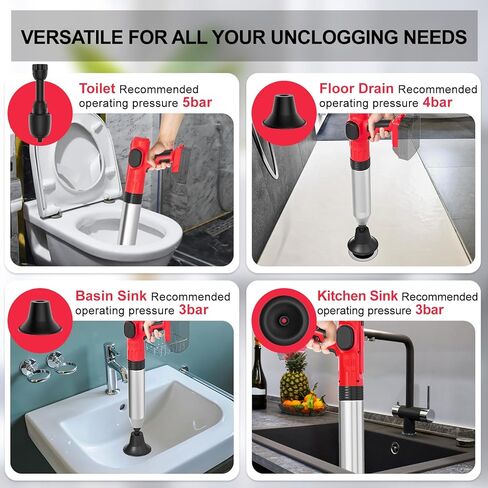 VERSATILE FOR ALL YOUR UNCLOGGING NEEDS

Toilet Recommended operating pressure 5bar

Floor Drain Recommended operating pressure 4bar

Basin Sink Recommended operating pressure 3bar

Kitchen Sink Recommended operating pressure 3bar