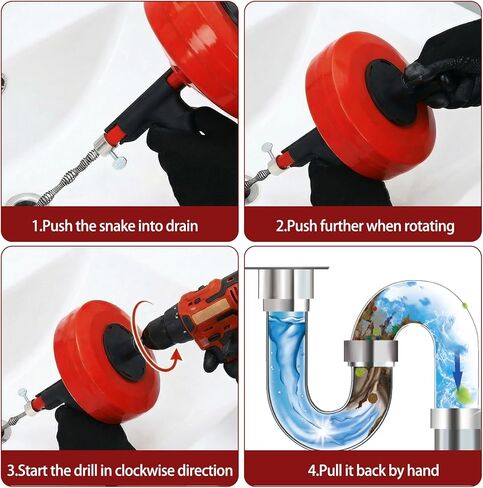 1.Push the snake into drain

2.Push further when rotating

3.Start the drill in clockwise direction

4.Pull it back by hand