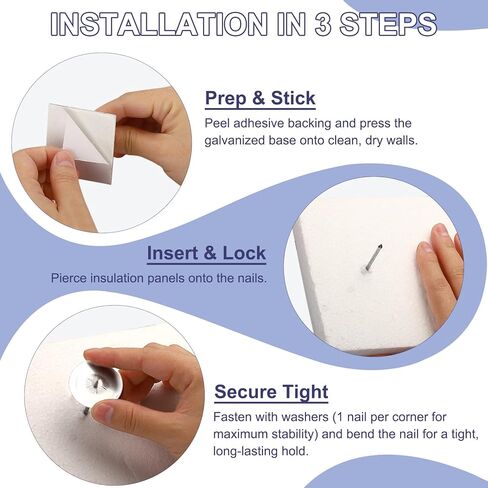 INSTALLATION IN 3 STEPS

Prep & Stick

Peel adhesive backing and press the galvanized base onto clean, dry walls.

Insert & Lock

Pierce insulation panels onto the nails.

Secure Tight

Fasten with washers (1 nail per corner for maximum stability) and bend the nail for a tight, long-lasting hold.