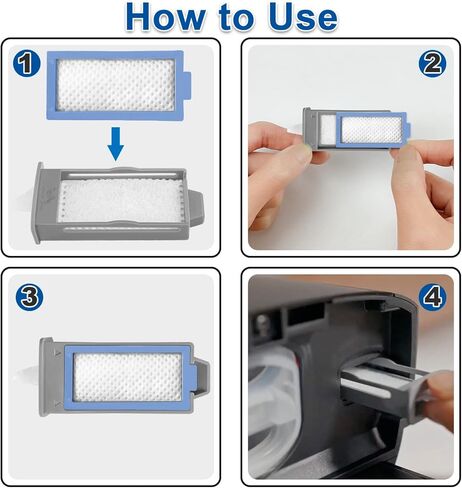 How to Use

1

2

3

4