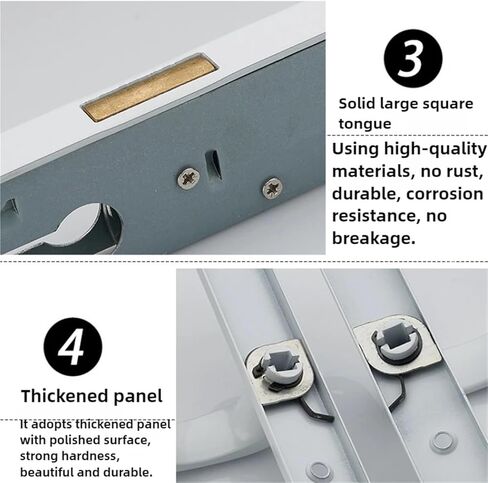 3

Solid large square tongue

Using high-quality materials, no rust, durable, corrosion resistance, no breakage.

4

Thickened panel

It adopts thickened panel with polished surface, strong hardness, beautiful and durable.