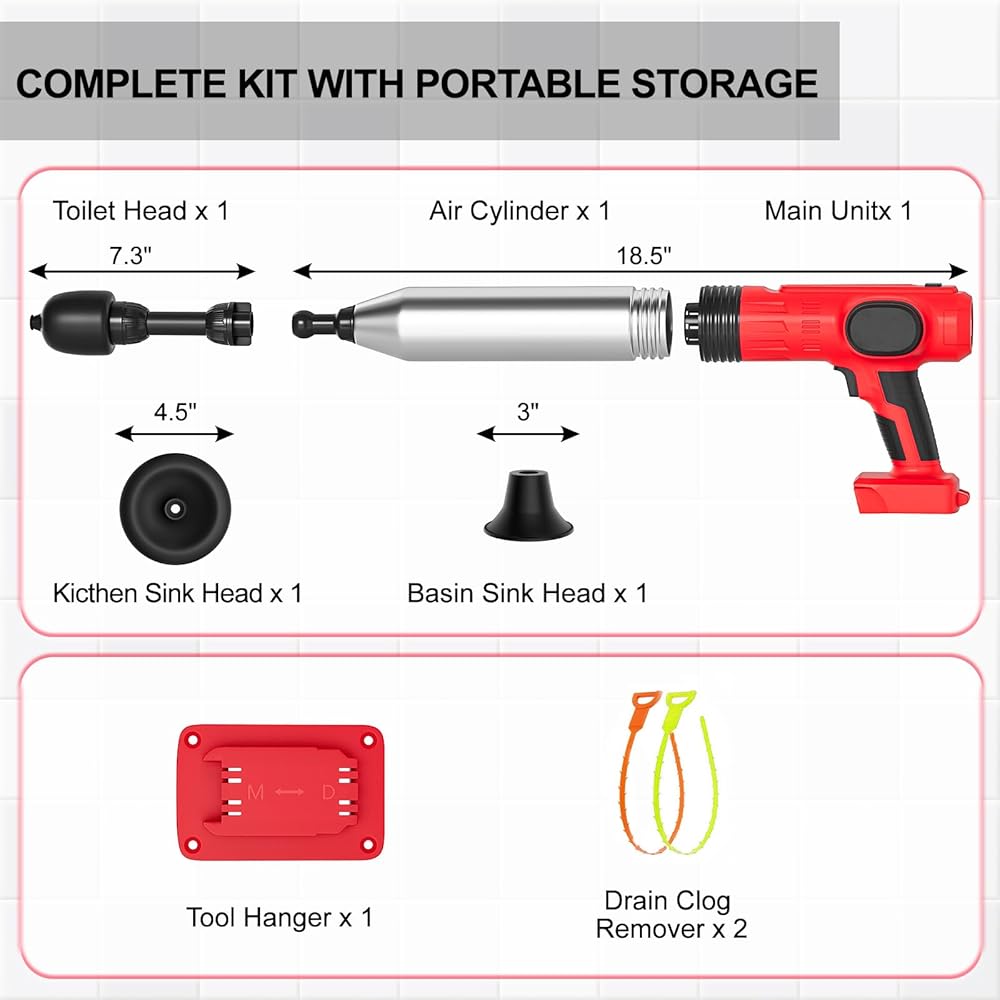 COMPLETE KIT WITH PORTABLE STORAGE

Toilet Head x 1

Air Cylinder x 1

Main Unitx 1

7.3"

18.5"

4.5"

3"

Kicthen Sink Head x 1

Basin Sink Head x 1

M D

Tool Hanger x 1

Drain Clog Remover x 2