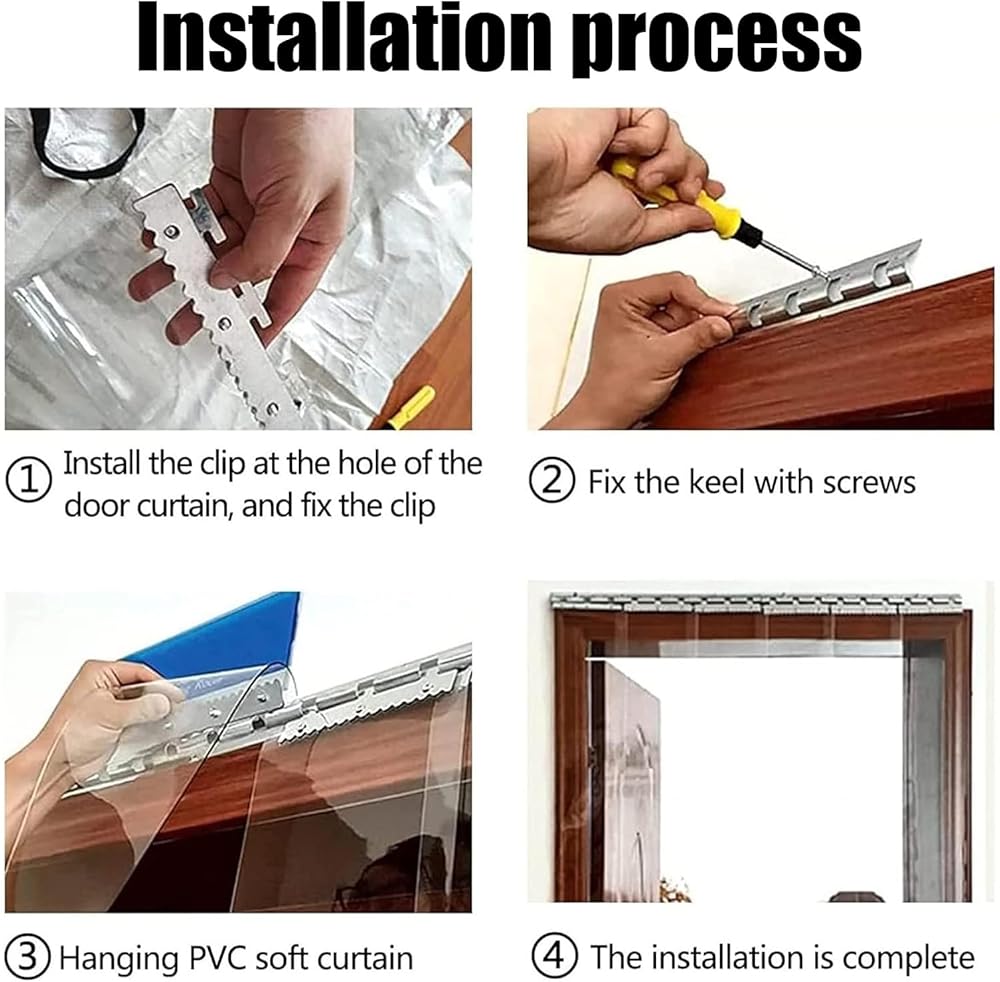 Installation process

① Install the clip at the hole of the door curtain, and fix the clip

② Fix the keel with screws

③ Hanging PVC soft curtain

④ The installation is complete