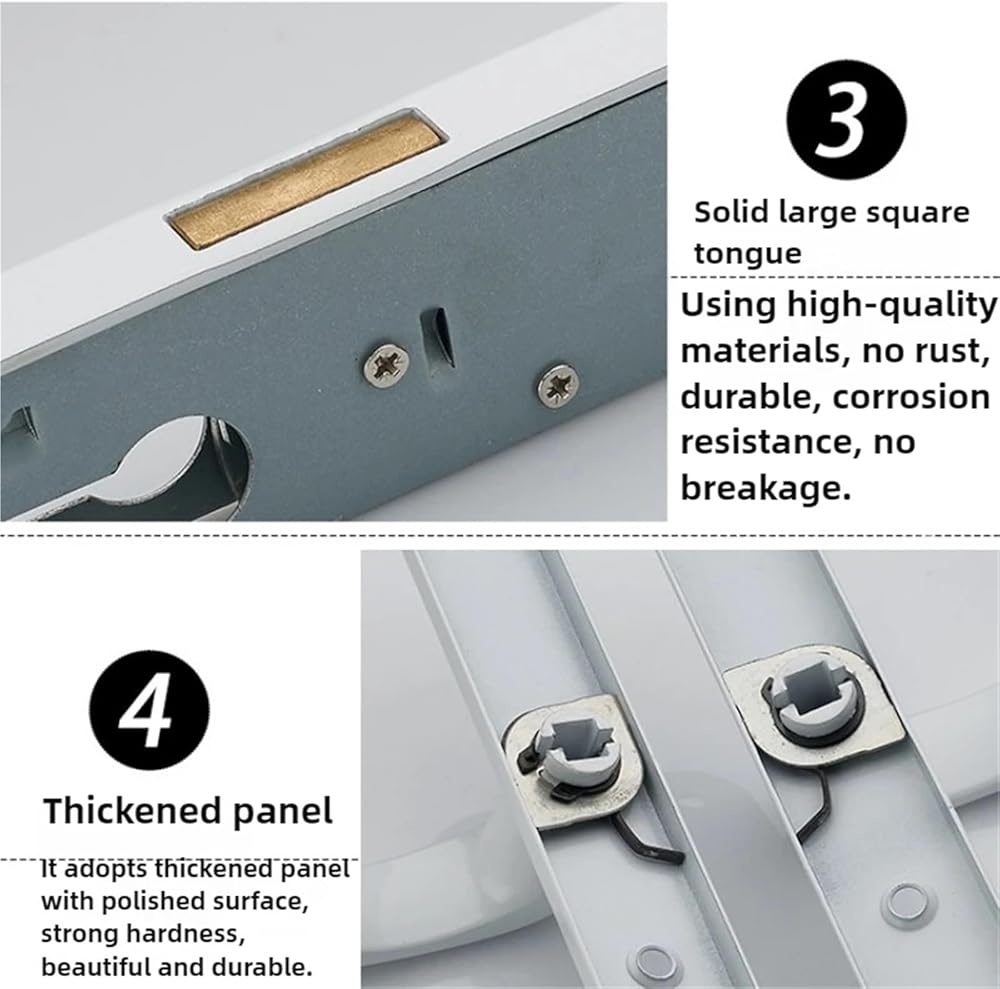 3

Solid large square tongue

Using high-quality materials, no rust, durable, corrosion resistance, no breakage.

4

Thickened panel

It adopts thickened panel with polished surface, strong hardness, beautiful and durable.