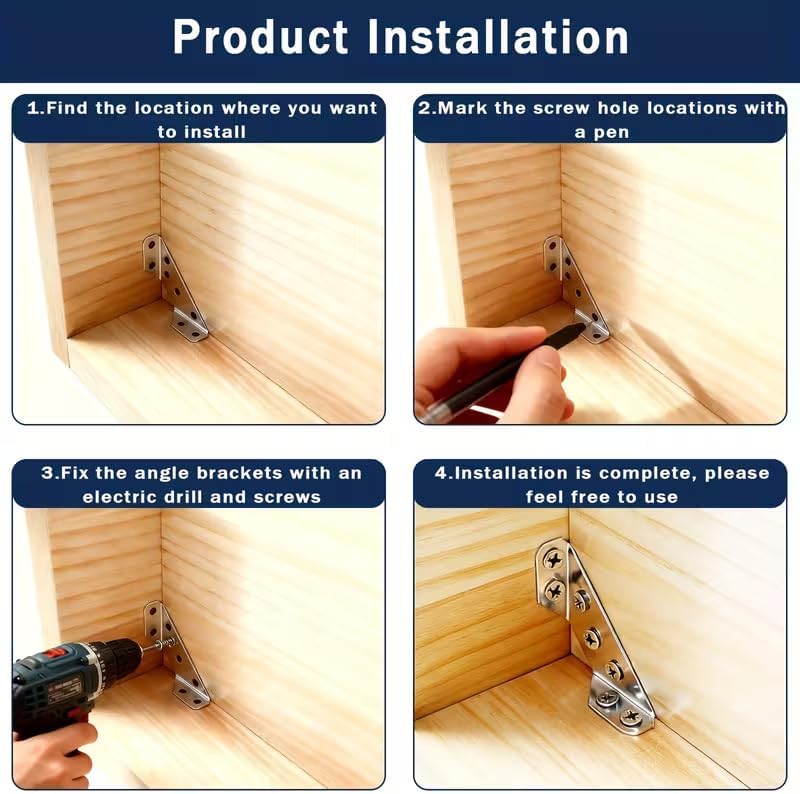 Product Installation

1.Find the location where you want to install

2.Mark the screw hole locations with a pen

3.Fix the angle brackets with an electric drill and screws

4.Installation is complete, please feel free to use