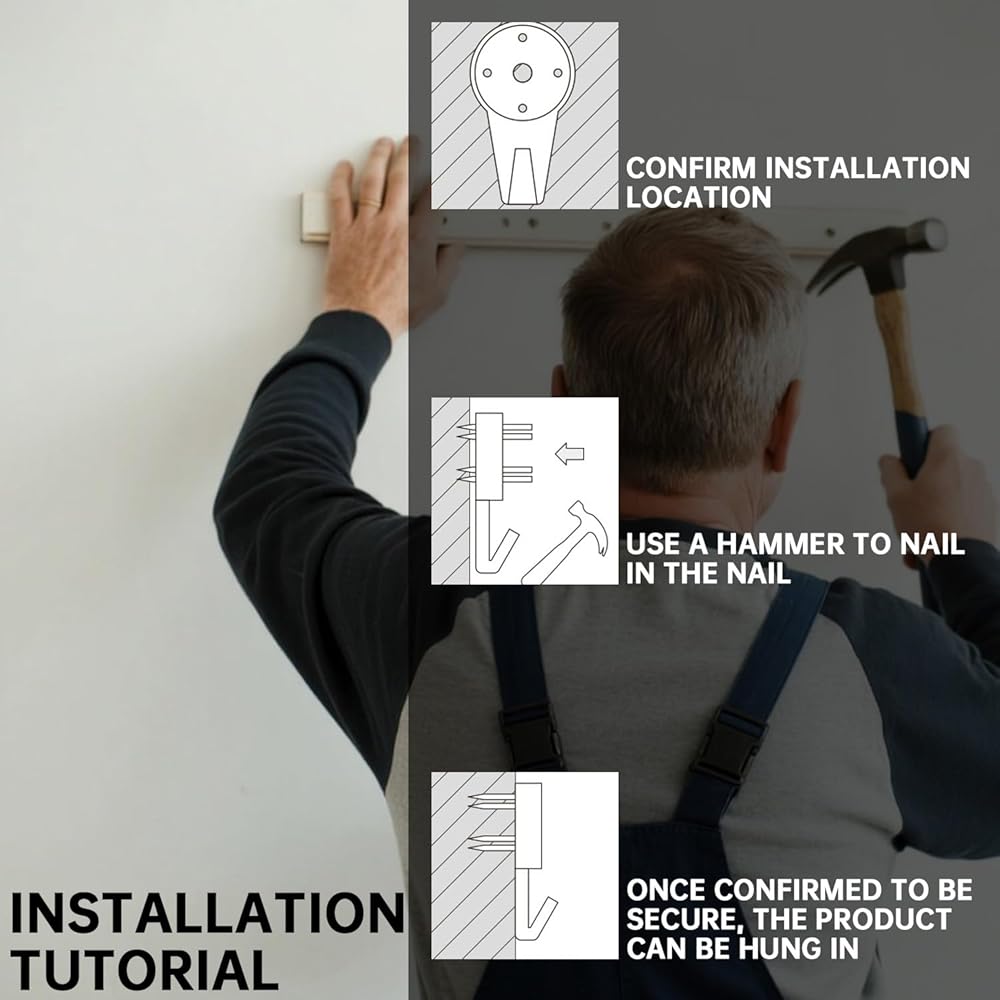 CONFIRM INSTALLATION LOCATION

USE A HAMMER TO NAIL IN THE NAIL

ONCE CONFIRMED TO BE SECURE, THE PRODUCT CAN BE HUNG IN

INSTALLATION TUTORIAL