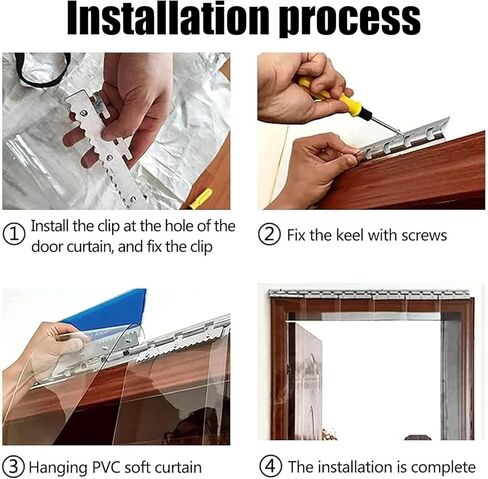 Installation process

① Install the clip at the hole of the door curtain, and fix the clip

② Fix the keel with screws

③ Hanging PVC soft curtain

④ The installation is complete