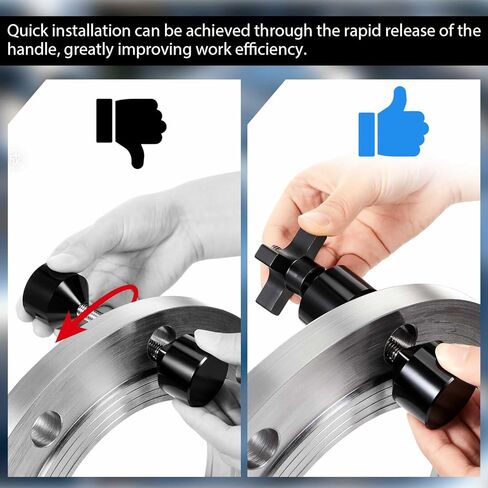 Quick installation can be achieved through the rapid release of the handle, greatly improving work efficiency.