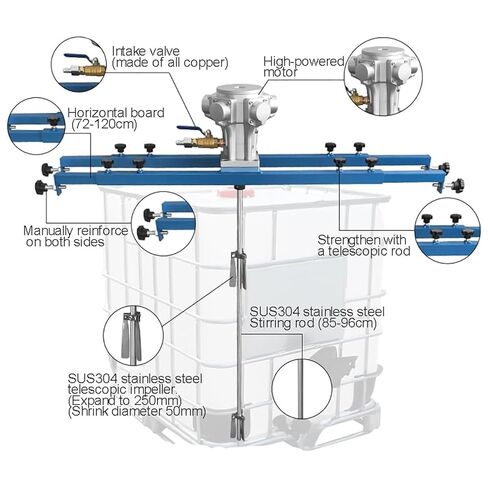 Intake valve
(made of all copper)

High-powered motor

Horizontal board
(72-120cm)

Manually reinforce on both sides

Strengthen with a telescopic rod

SUS304 stainless steel
Stirring rod (85-96cm)

SUS304 stainless steel telescopic impeller.
(Expand to 250mm)
(Shrink diameter 50mm)