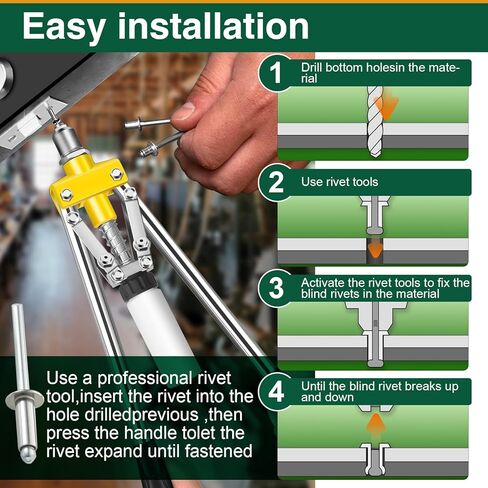 Easy installation

1 Drill bottom holesin the material

2 Use rivet tools

3 Activate the rivet tools to fix the blind rivets in the material

4 Until the blind rivet breaks up and down

Use a professional rivet tool,insert the rivet into the hole drilledprevious ,then press the handle tolet the rivet expand until fastened