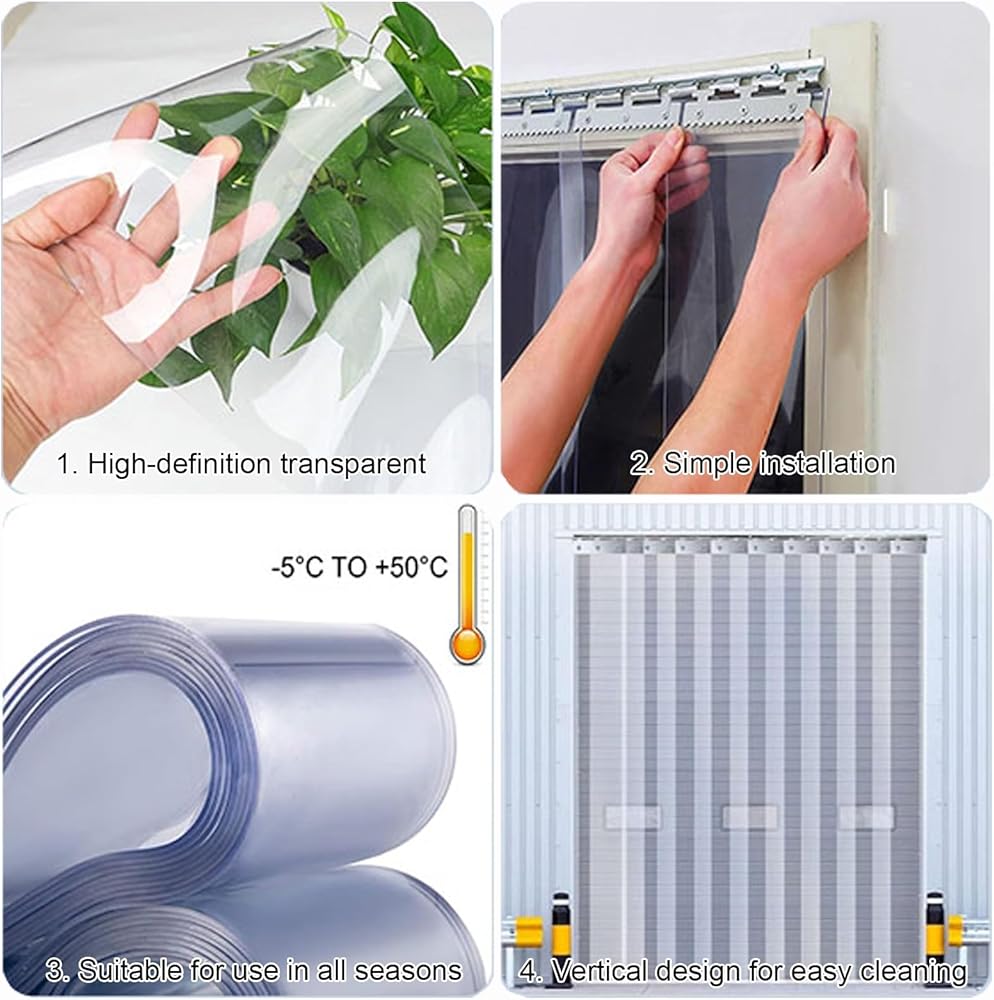 1. High-definition transparent

2. Simple installation

-5°C TO +50°C

3. Suitable for use in all seasons

4. Vertical design for easy cleaning