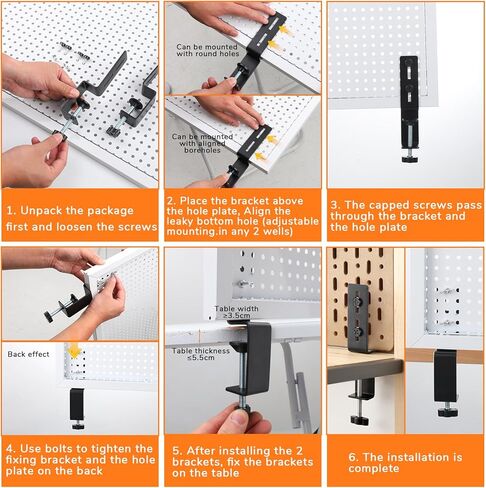 1. Unpack the package first and loosen the screws

Can be mounted with round holes

Can be mounted with aligned boreholes

2. Place the bracket above the hole plate, Align the leaky bottom hole (adjustable mounting.in any 2 wells)

3. The capped screws pass through the bracket and the hole plate

Back effect

4. Use bolts to tighten the fixing bracket and the hole plate on the back

Table width ≥3.5cm

Table thickness ≤5.5cm

5. After installing the 2 brackets, fix the brackets on the table

6. The installation is complete