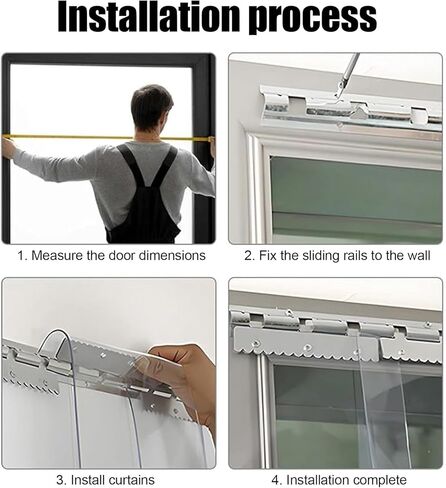 Installation process

1. Measure the door dimensions

2. Fix the sliding rails to the wall

3. Install curtains

4. Installation complete