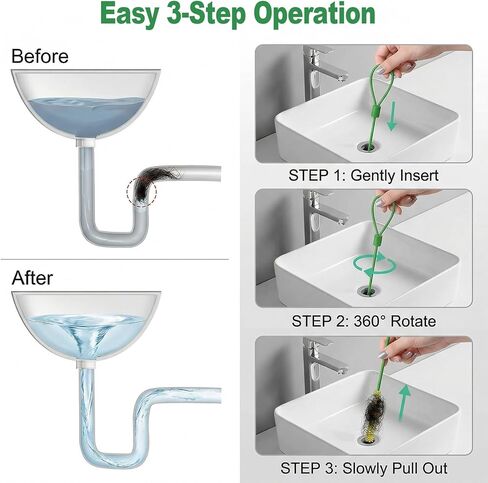 Easy 3-Step Operation

Before

After

STEP 1: Gently Insert

STEP 2: 360° Rotate

STEP 3: Slowly Pull Out