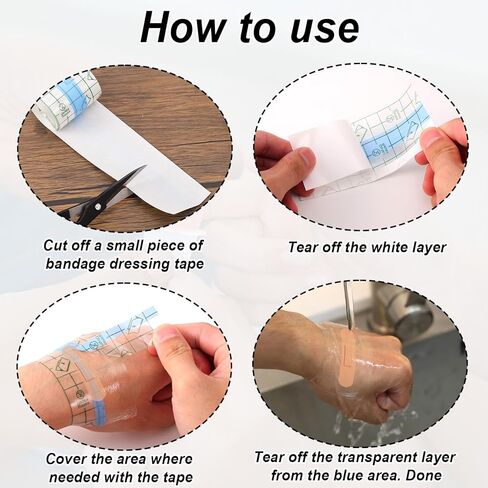 How to use

Cut off a small piece of bandage dressing tape

Tear off the white layer

Cover the area where needed with the tape

Tear off the transparent layer from the blue area. Done