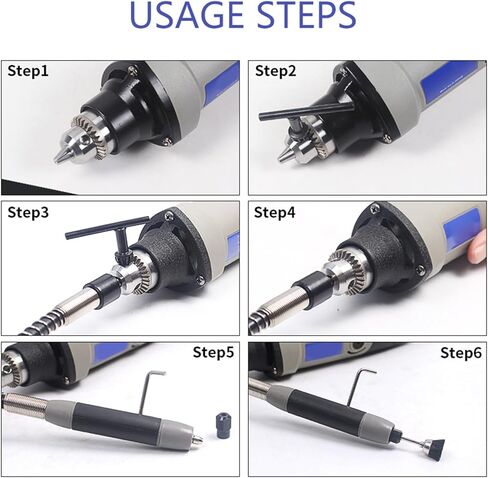 USAGE STEPS

Step1

Step2

Step3

Step4

Step5

Step6