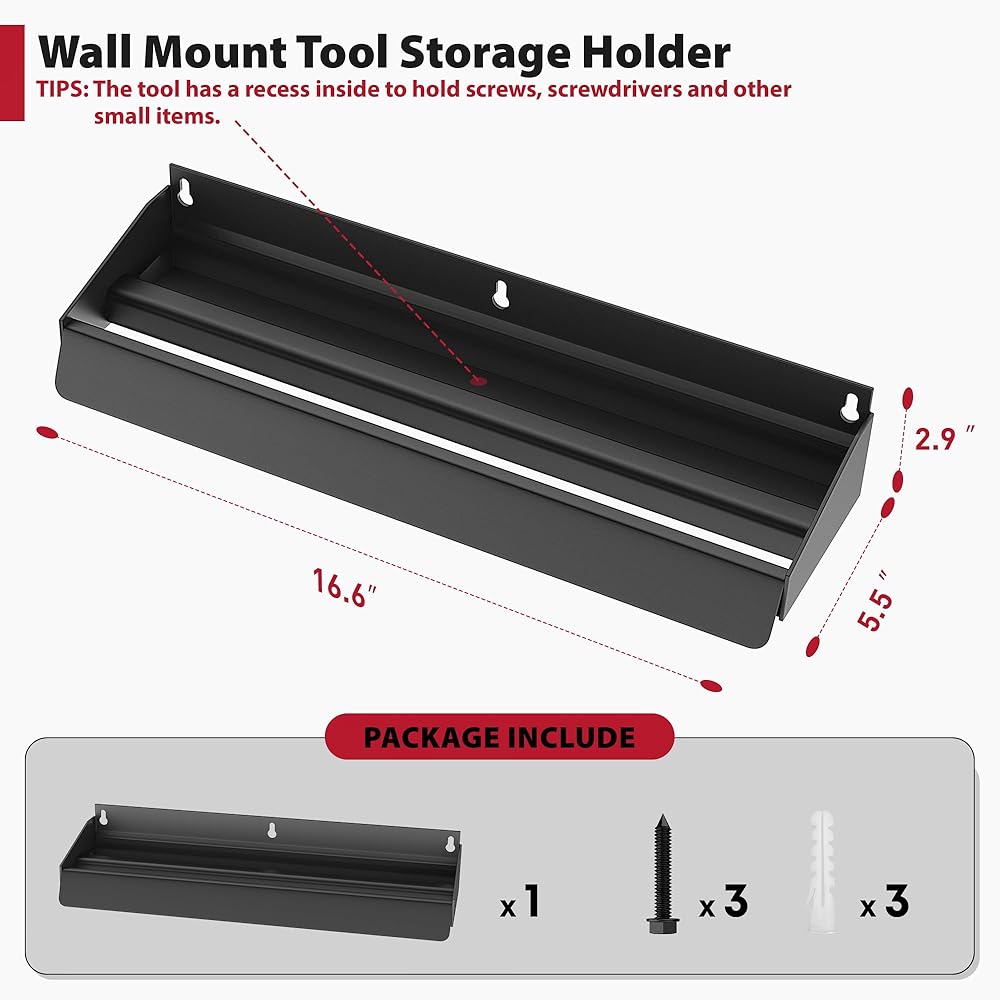 Wall Mount Tool Storage Holder

TIPS: The tool has a recess inside to hold screws, screwdrivers and other small items.

2.9 ″

5.5 ″

16.6″

PACKAGE INCLUDE

x 1

x 3

x 3