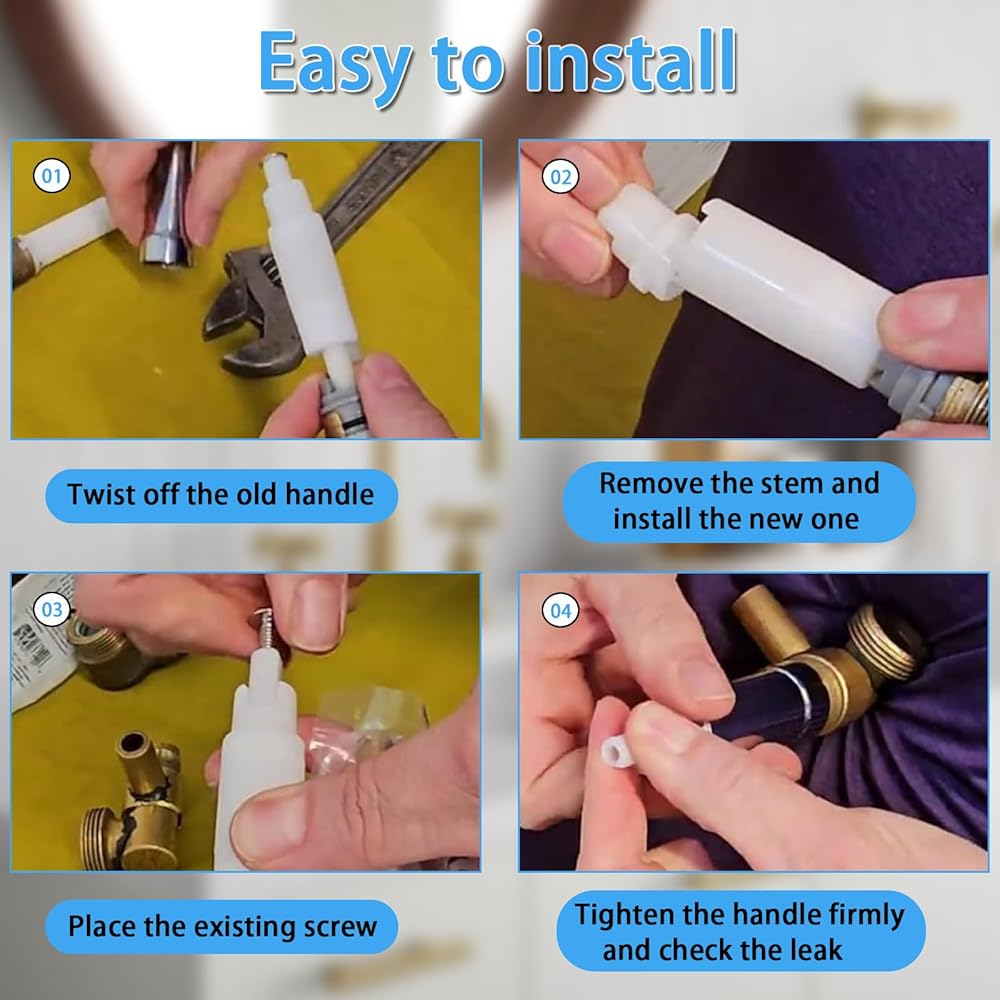 Easy to install

01

Twist off the old handle

02

Remove the stem and install the new one

03

Place the existing screw

04

Tighten the handle firmly and check the leak