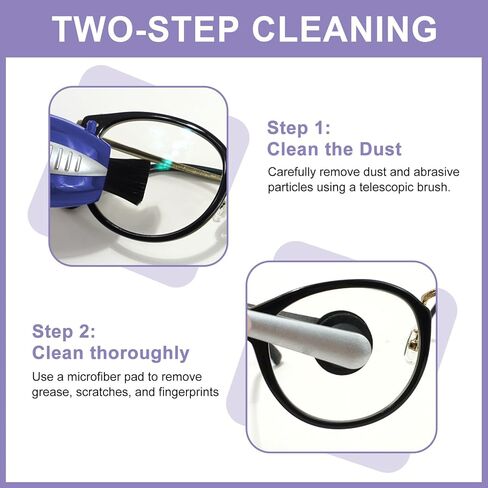 TWO-STEP CLEANING

Step 1:
Clean the Dust

Carefully remove dust and abrasive particles using a telescopic brush.

Step 2:
Clean thoroughly

Use a microfiber pad to remove grease, scratches, and fingerprints