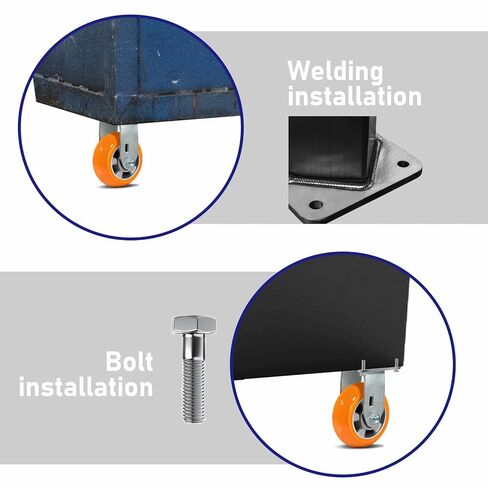 Welding installation

Bolt installation