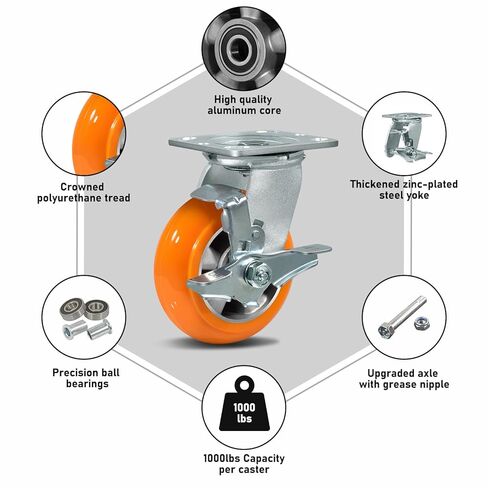 High quality aluminum core

Crowned polyurethane tread

Thickened zinc-plated steel yoke

Precision ball bearings

Upgraded axle with grease nipple

1000 lbs

1000lbs Capacity per caster