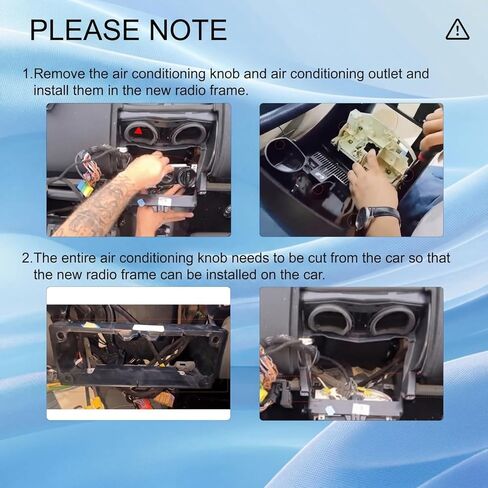 PLEASE NOTE

1.Remove the air conditioning knob and air conditioning outlet and install them in the new radio frame.

2.The entire air conditioning knob needs to be cut from the car so that the new radio frame can be installed on the car.