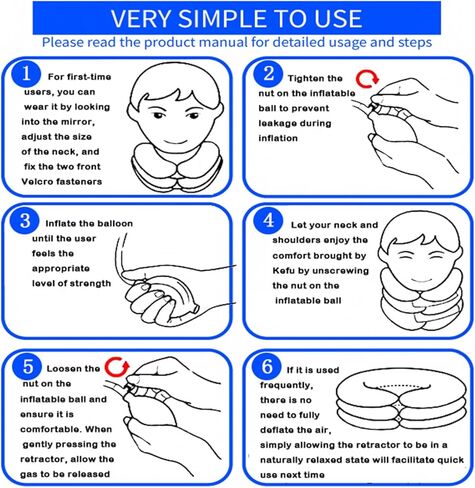 VERY SIMPLE TO USE

Please read the product manual for detailed usage and steps

1 For first-time users, you can wear it by looking into the mirror, adjust the size of the neck, and fix the two front Velcro fasteners

2 Tighten the nut on the inflatable ball to prevent leakage during inflation

3 Inflate the balloon until the user feels the appropriate level of strength

4 Let your neck and shoulders enjoy the comfort brought by Kefu by unscrewing the nut on the inflatable ball

5 Loosen the nut on the inflatable ball and ensure it is comfortable. When gently pressing the retractor, allow the gas to be released

6 If it is used frequently, there is no need to fully deflate the air, simply allowing the retractor to be in a naturally relaxed state will facilitate quick use next time