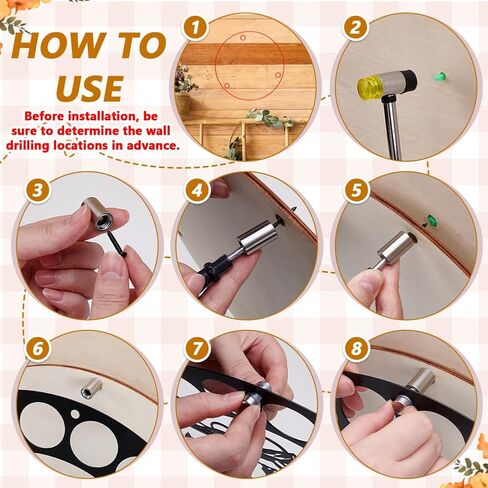 HOW TO USE

Before installation, be sure to determine the wall drilling locations in advance.

1

2

3

4

5

6

7

8