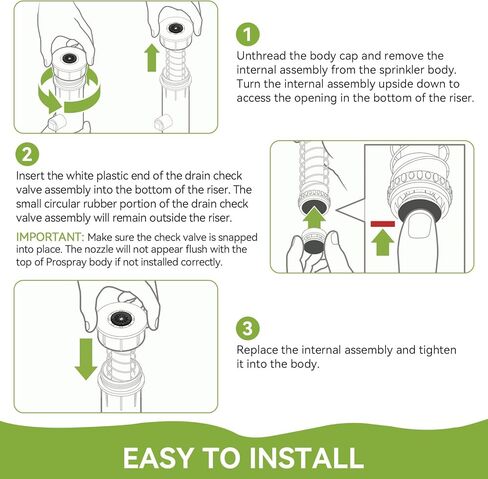 1

Unthread the body cap and remove the internal assembly from the sprinkler body. Turn the internal assembly upside down to access the opening in the bottom of the riser.

2

Insert the white plastic end of the drain check valve assembly into the bottom of the riser. The small circular rubber portion of the drain check valve assembly will remain outside the riser.

IMPORTANT: Make sure the check valve is snapped into place. The nozzle will not appear flush with the top of Prospray body if not installed correctly.

3

Replace the internal assembly and tighten it into the body.

EASY TO INSTALL