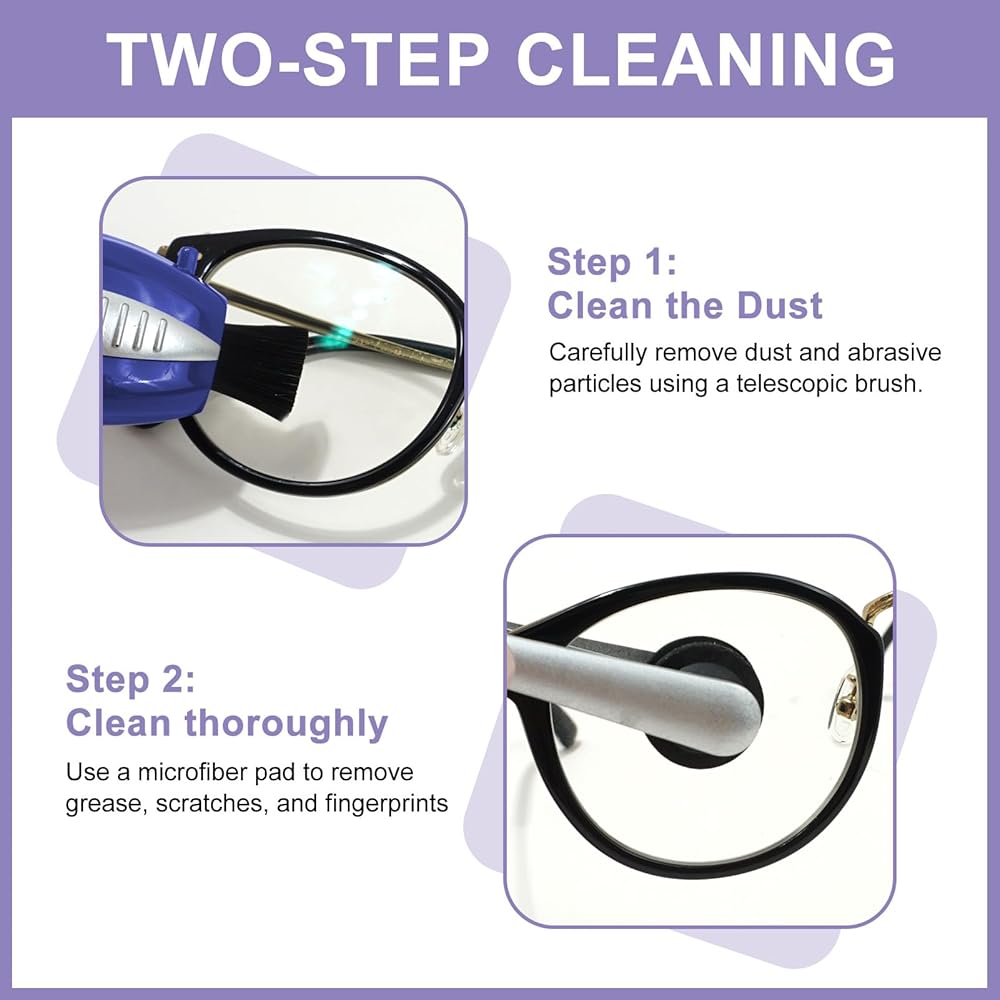 TWO-STEP CLEANING

Step 1:
Clean the Dust

Carefully remove dust and abrasive particles using a telescopic brush.

Step 2:
Clean thoroughly

Use a microfiber pad to remove grease, scratches, and fingerprints