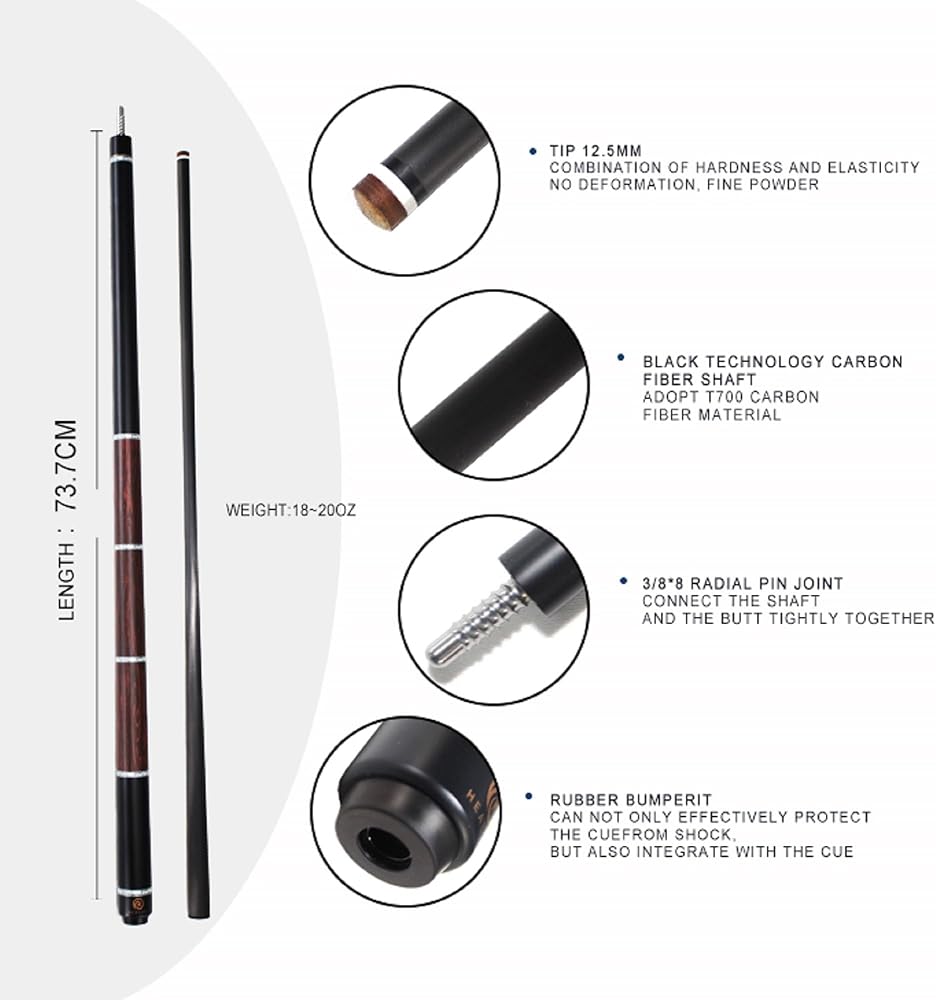 LENGTH : 73.7CM

WEIGHT:18~20OZ

TIP 12.5MM
COMBINATION OF HARDNESS AND ELASTICITY
NO DEFORMATION, FINE POWDER

BLACK TECHNOLOGY CARBON FIBER SHAFT
ADOPT T700 CARBON FIBER MATERIAL

3/8*8 RADIAL PIN JOINT
CONNECT THE SHAFT AND THE BUTT TIGHTLY TOGETHER

HEA

RUBBER BUMPERIT
CAN NOT ONLY EFFECTIVELY PROTECT THE CUEFROM SHOCK,
BUT ALSO INTEGRATE WITH THE CUE