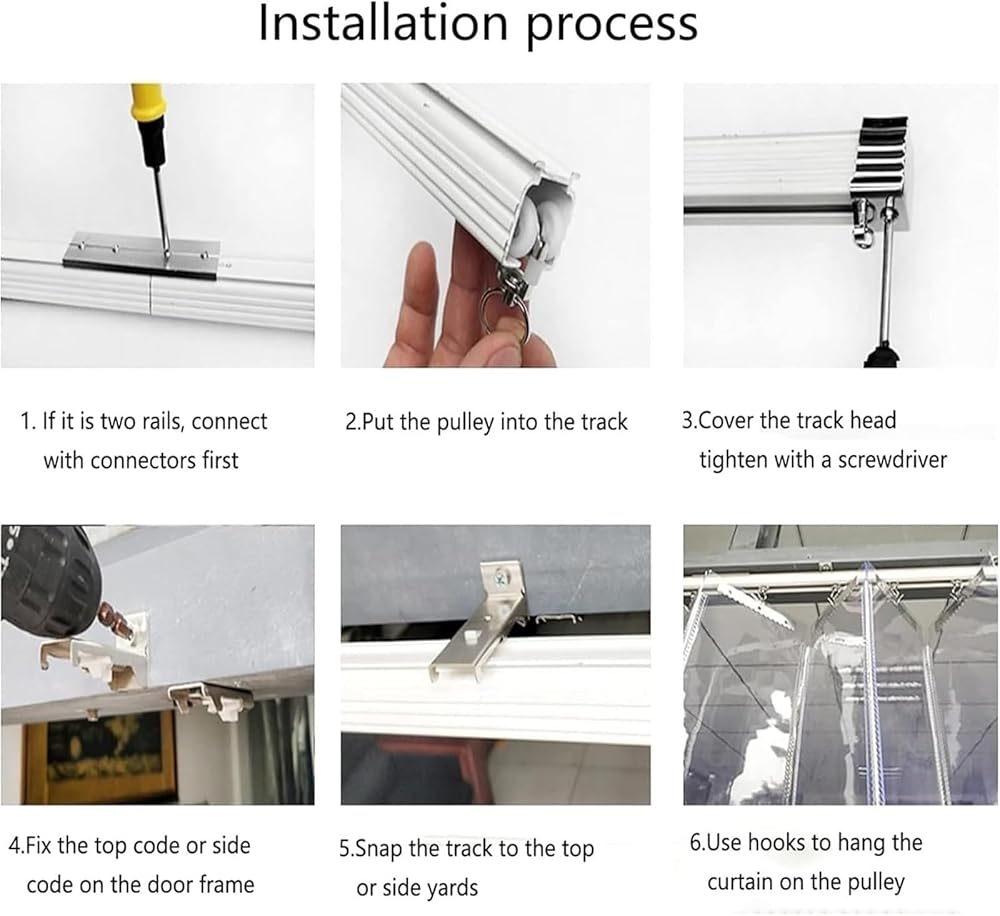 Installation process

1. If it is two rails, connect with connectors first

2.Put the pulley into the track

3.Cover the track head tighten with a screwdriver

4.Fix the top code or side code on the door frame

5.Snap the track to the top or side yards

6.Use hooks to hang the curtain on the pulley