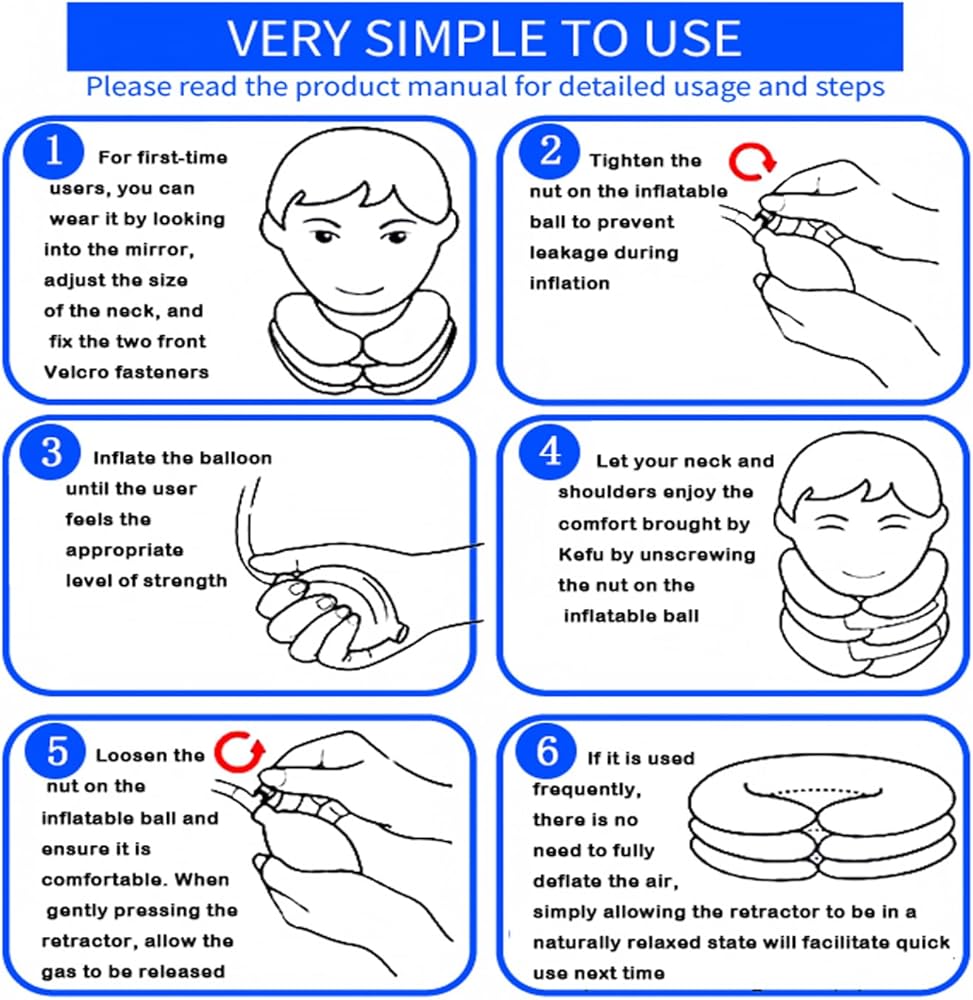 VERY SIMPLE TO USE

Please read the product manual for detailed usage and steps

1 For first-time users, you can wear it by looking into the mirror, adjust the size of the neck, and fix the two front Velcro fasteners

2 Tighten the nut on the inflatable ball to prevent leakage during inflation

3 Inflate the balloon until the user feels the appropriate level of strength

4 Let your neck and shoulders enjoy the comfort brought by Kefu by unscrewing the nut on the inflatable ball

5 Loosen the nut on the inflatable ball and ensure it is comfortable. When gently pressing the retractor, allow the gas to be released

6 If it is used frequently, there is no need to fully deflate the air, simply allowing the retractor to be in a naturally relaxed state will facilitate quick use next time