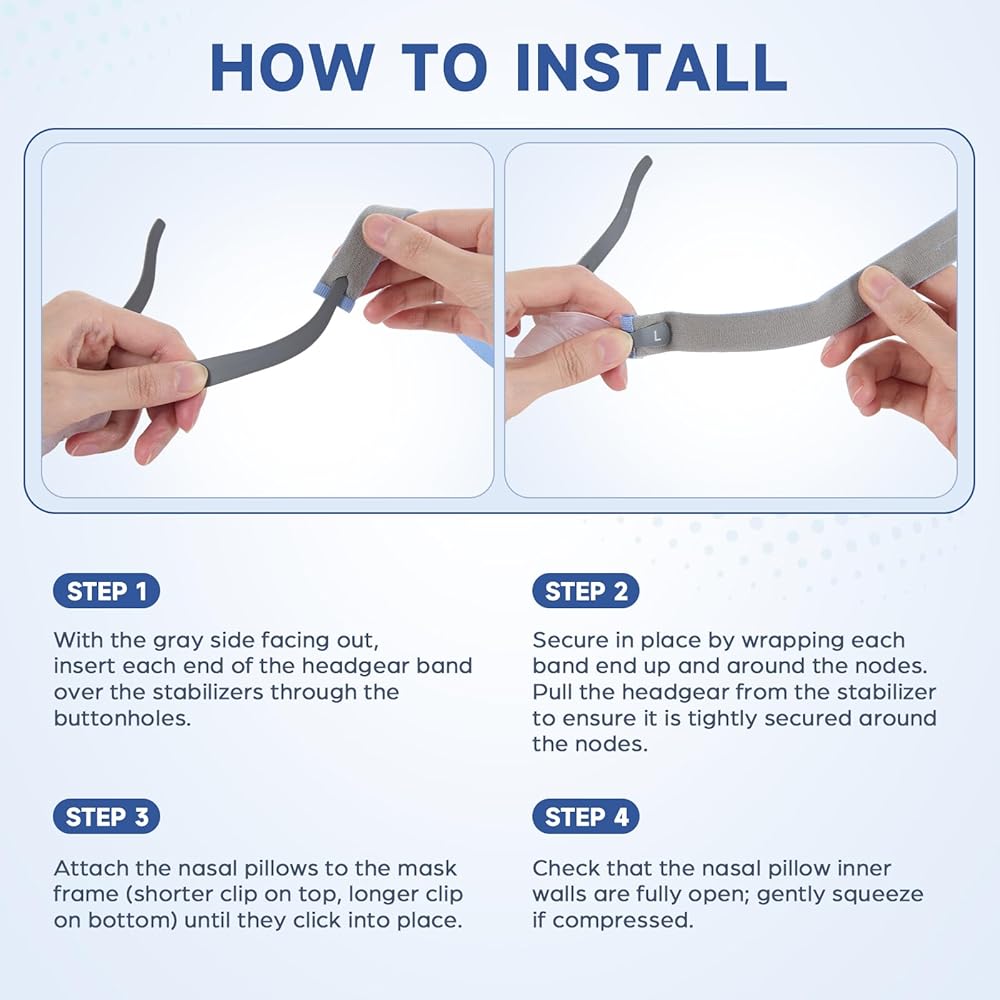 HOW TO INSTALL

L

STEP 1

With the gray side facing out, insert each end of the headgear band over the stabilizers through the buttonholes.

STEP 2

Secure in place by wrapping each band end up and around the nodes. Pull the headgear from the stabilizer to ensure it is tightly secured around the nodes.

STEP 3

Attach the nasal pillows to the mask frame (shorter clip on top, longer clip on bottom) until they click into place.

STEP 4

Check that the nasal pillow inner walls are fully open; gently squeeze if compressed.