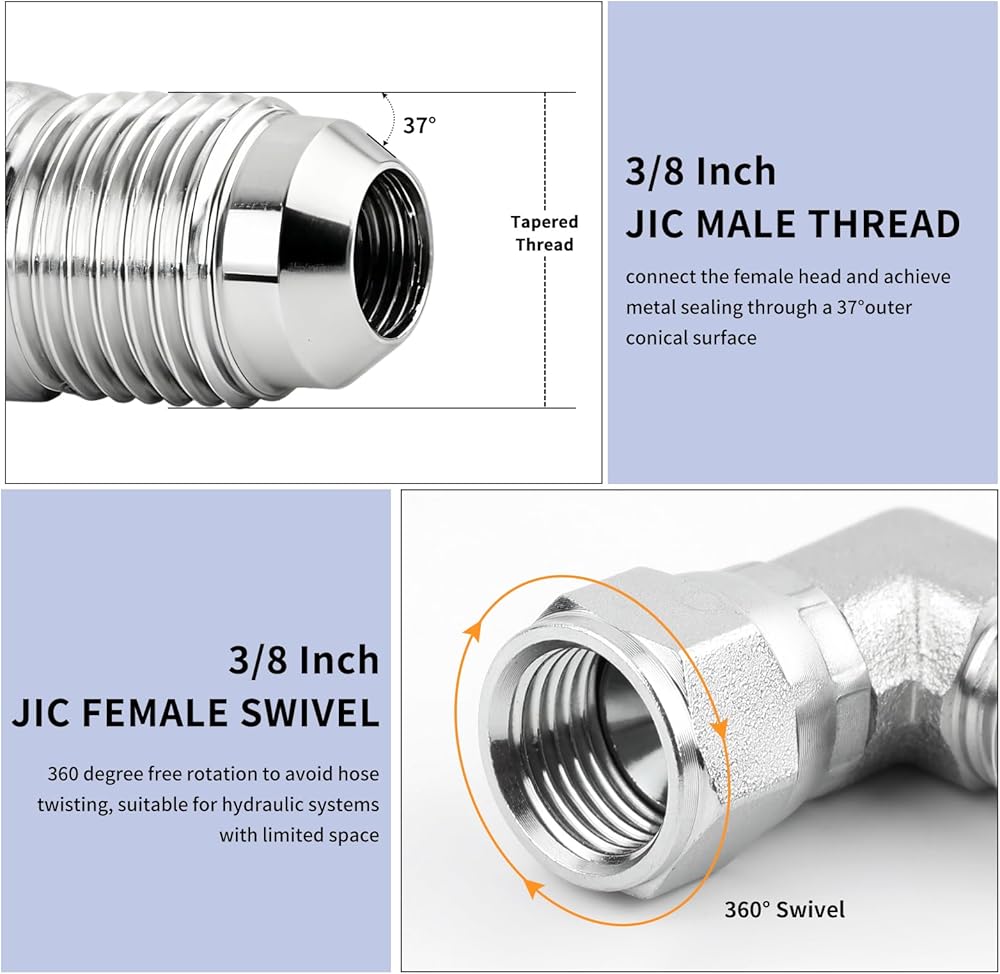 37°

Tapered Thread

3/8 Inch
JIC MALE THREAD

connect the female head and achieve metal sealing through a 37°outer conical surface

3/8 Inch
JIC FEMALE SWIVEL

360 degree free rotation to avoid hose twisting, suitable for hydraulic systems with limited space

360° Swivel