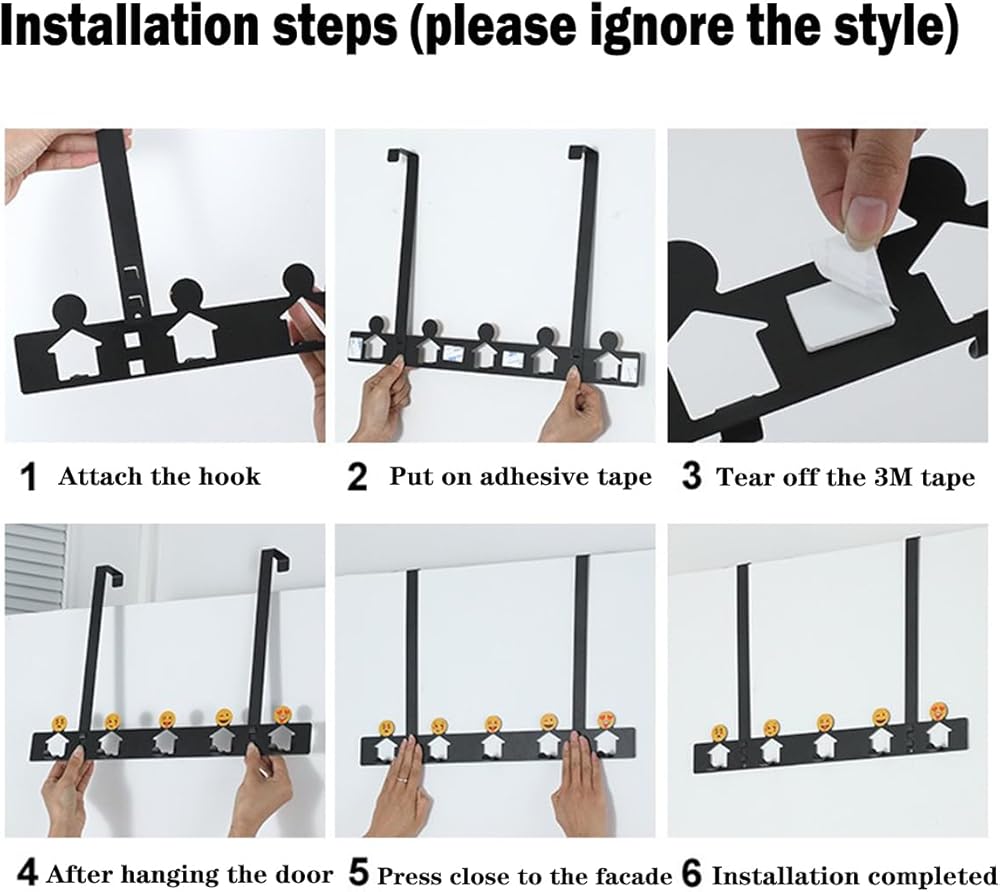 Installation steps (please ignore the style)

1 Attach the hook

2 Put on adhesive tape

3 Tear off the 3M tape

4 After hanging the door

5 Press close to the facade

6 Installation completed