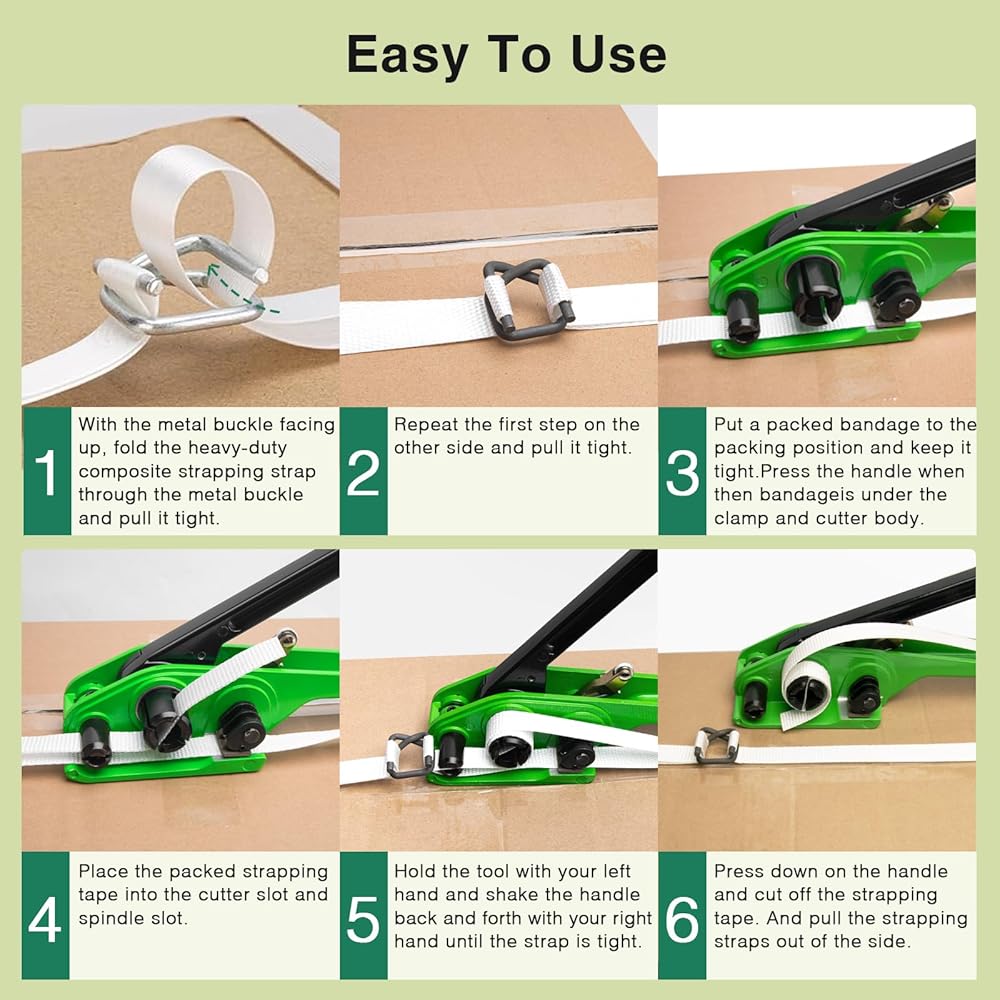 Easy To Use

1 With the metal buckle facing up, fold the heavy-duty composite strapping strap through the metal buckle and pull it tight.

2 Repeat the first step on the other side and pull it tight.

3 Put a packed bandage to the packing position and keep it tight.Press the handle when then bandageis under the clamp and cutter body.

4 Place the packed strapping tape into the cutter slot and spindle slot.

5 Hold the tool with your left hand and shake the handle back and forth with your right hand until the strap is tight.

6 Press down on the handle and cut off the strapping tape. And pull the strapping straps out of the side.