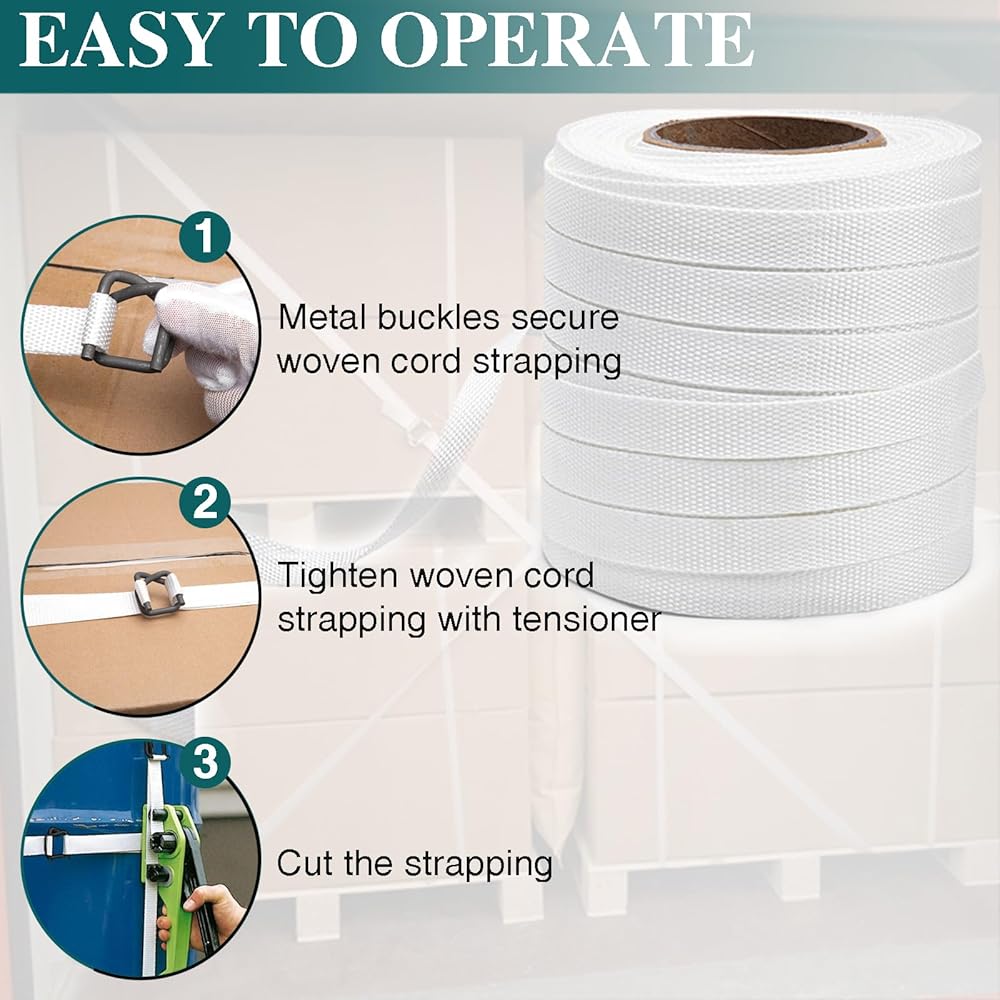 EASY TO OPERATE

1

Metal buckles secure woven cord strapping

2

Tighten woven cord strapping with tensioner

3

Cut the strapping