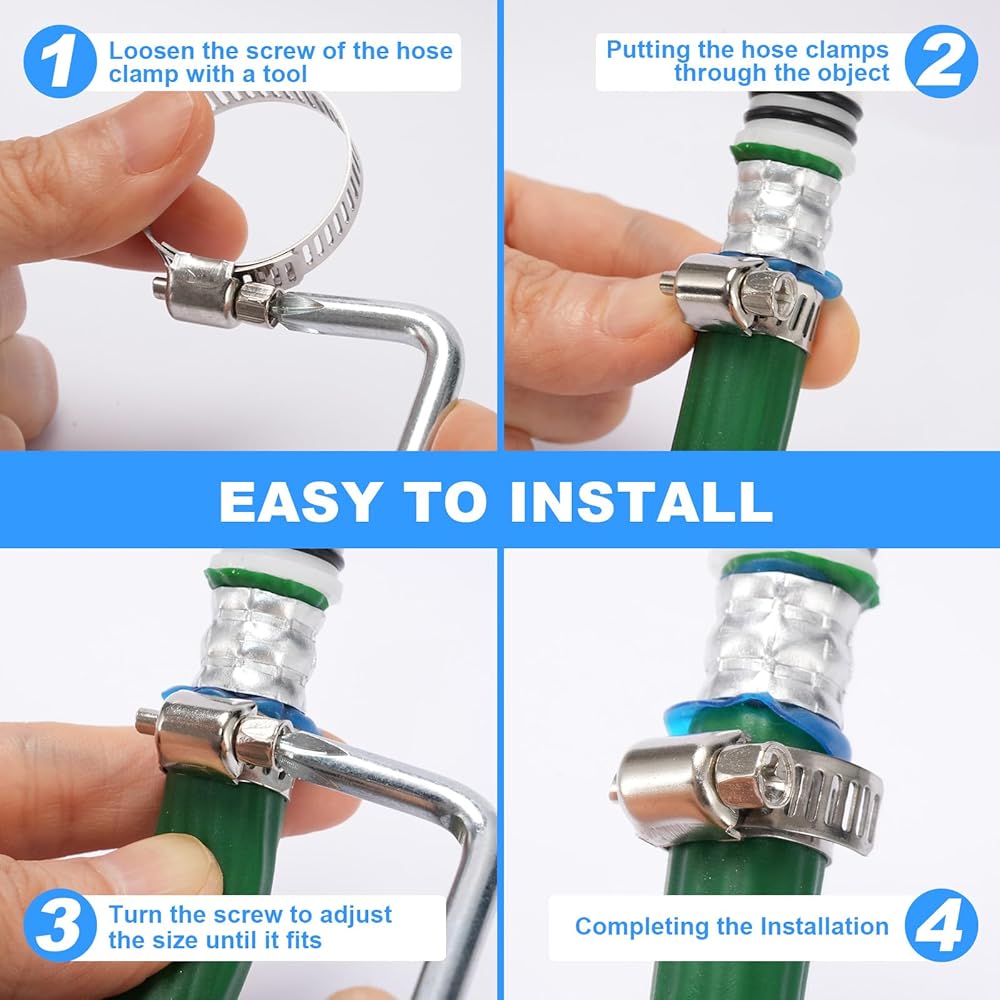 1 Loosen the screw of the hose clamp with a tool

Putting the hose clamps through the object 2

EASY TO INSTALL

3 Turn the screw to adjust the size until it fits

Completing the Installation 4