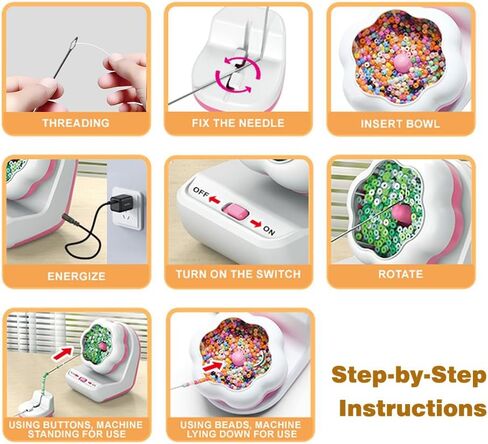 THREADING

FIX THE NEEDLE

INSERT BOWL

ENERGIZE

OFF ON

TURN ON THE SWITCH

ROTATE

USING BUTTONS, MACHINE STANDING FOR USE

USING BEADS, MACHINE LYING DOWN FOR USE

Step-by-Step Instructions