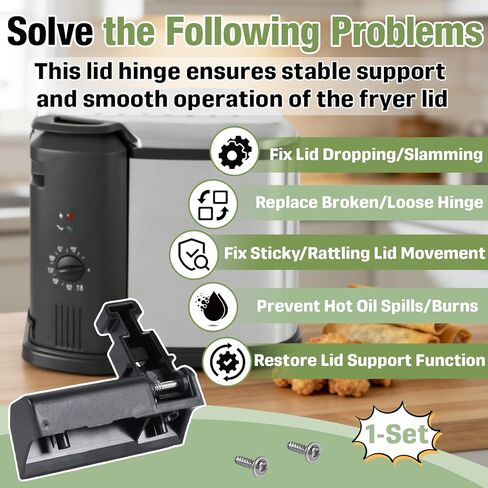 Solve the Following Problems

This lid hinge ensures stable support and smooth operation of the fryer lid

Fix Lid Dropping/Slamming

Replace Broken/Loose Hinge

Fix Sticky/Rattling Lid Movement

Prevent Hot Oil Spills/Burns

Restore Lid Support Function

1-Set