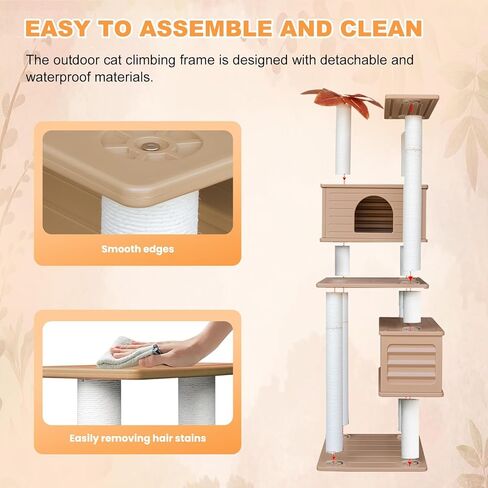 EASY TO ASSEMBLE AND CLEAN

The outdoor cat climbing frame is designed with detachable and waterproof materials.

Smooth edges

Easily removing hair stains