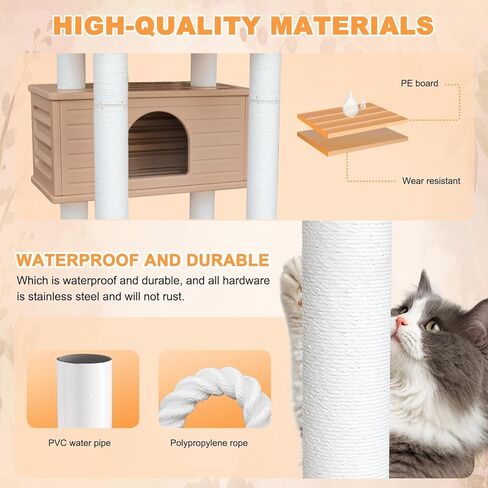 HIGH-QUALITY MATERIALS

PE board

Wear resistant

WATERPROOF AND DURABLE

Which is waterproof and durable, and all hardware is stainless steel and will not rust.

PVC water pipe

Polypropylene rope