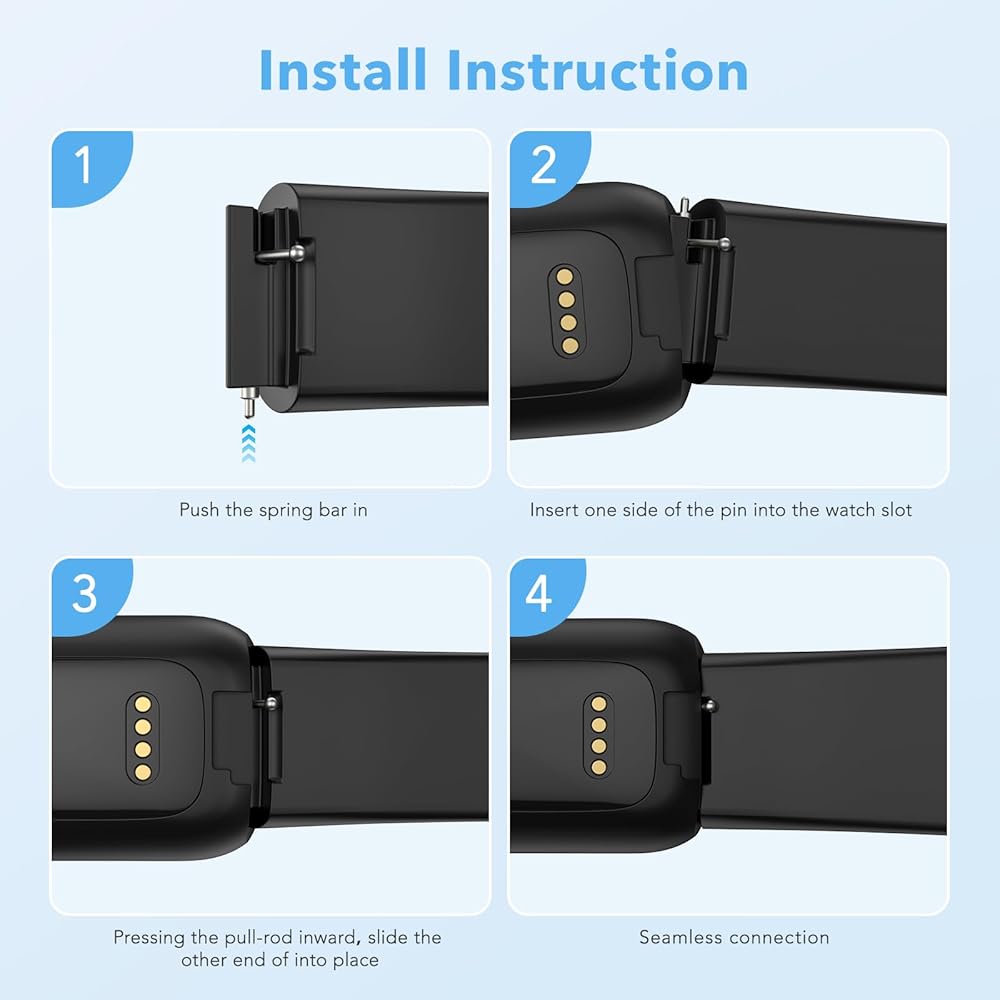 Install Instruction

1

Push the spring bar in

2

Insert one side of the pin into the watch slot

3

Pressing the pull-rod inward, slide the other end of into place

4

Seamless connection