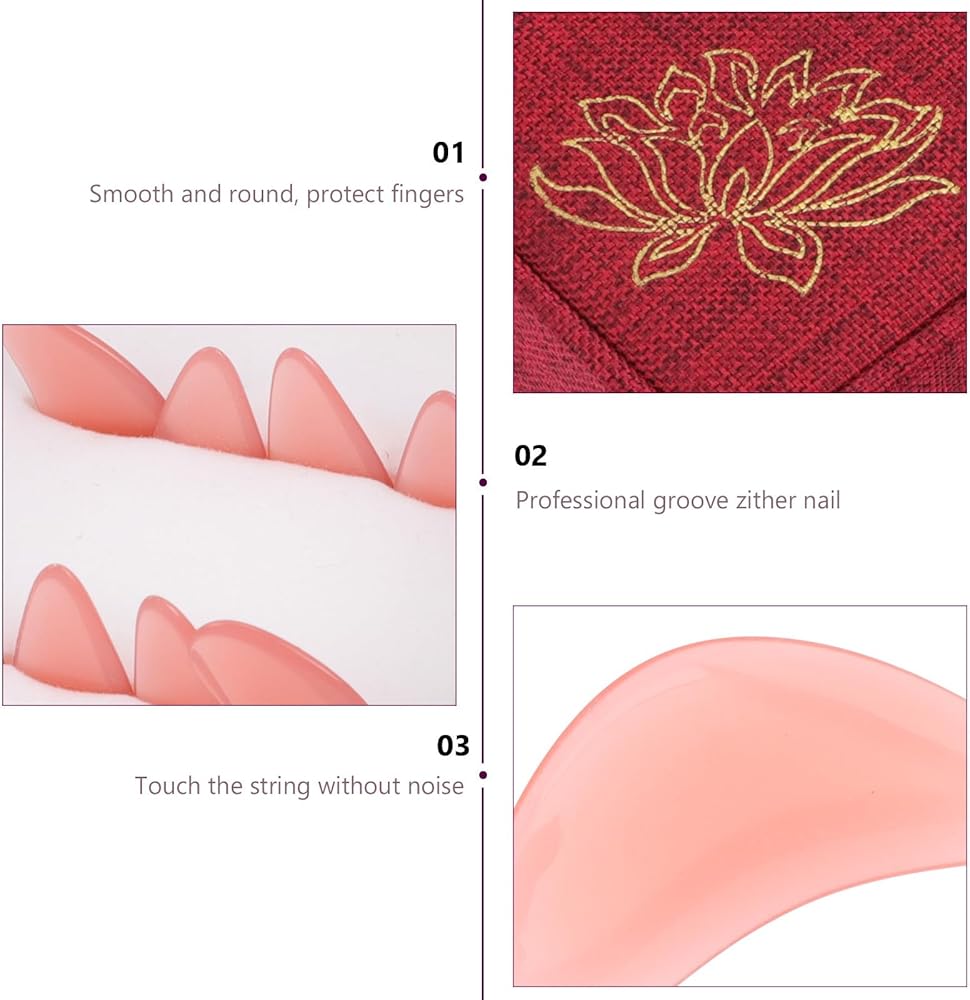 01
Smooth and round, protect fingers

02
Professional groove zither nail

03
Touch the string without noise