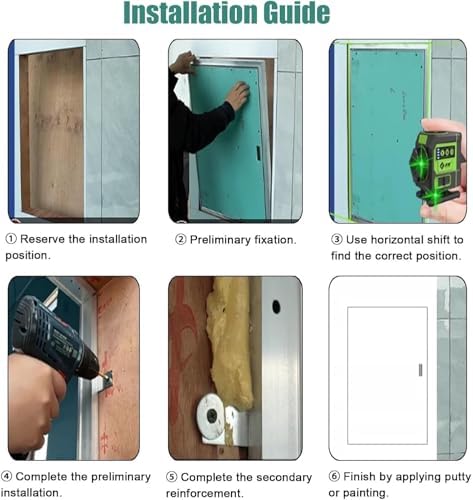 Installation Guide

① Reserve the installation position.

② Preliminary fixation.

③ Use horizontal shift to find the correct position.

④ Complete the preliminary installation.

⑤ Complete the secondary reinforcement.

⑥ Finish by applying putty or painting.