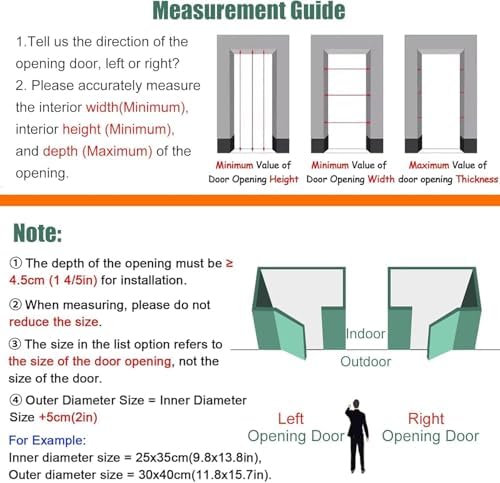 Measurement Guide

1.Tell us the direction of the opening door, left or right?
2. Please accurately measure the interior width(Minimum), interior height (Minimum), and depth (Maximum) of the opening.

Minimum Value of Door Opening Height

Minimum Value of Door Opening Width

Maximum Value of door opening Thickness

Note:

① The depth of the opening must be ≥ 4.5cm (1 4/5in) for installation.

② When measuring, please do not reduce the size.

③ The size in the list option refers to the size of the door opening, not the size of the door.

④ Outer Diameter Size = Inner Diameter Size +5cm(2in)

For Example:
Inner diameter size = 25x35cm(9.8x13.8in),
Outer diameter size = 30x40cm(11.8x15.7in).

Indoor

Outdoor

Left Opening Door

Right Opening Door