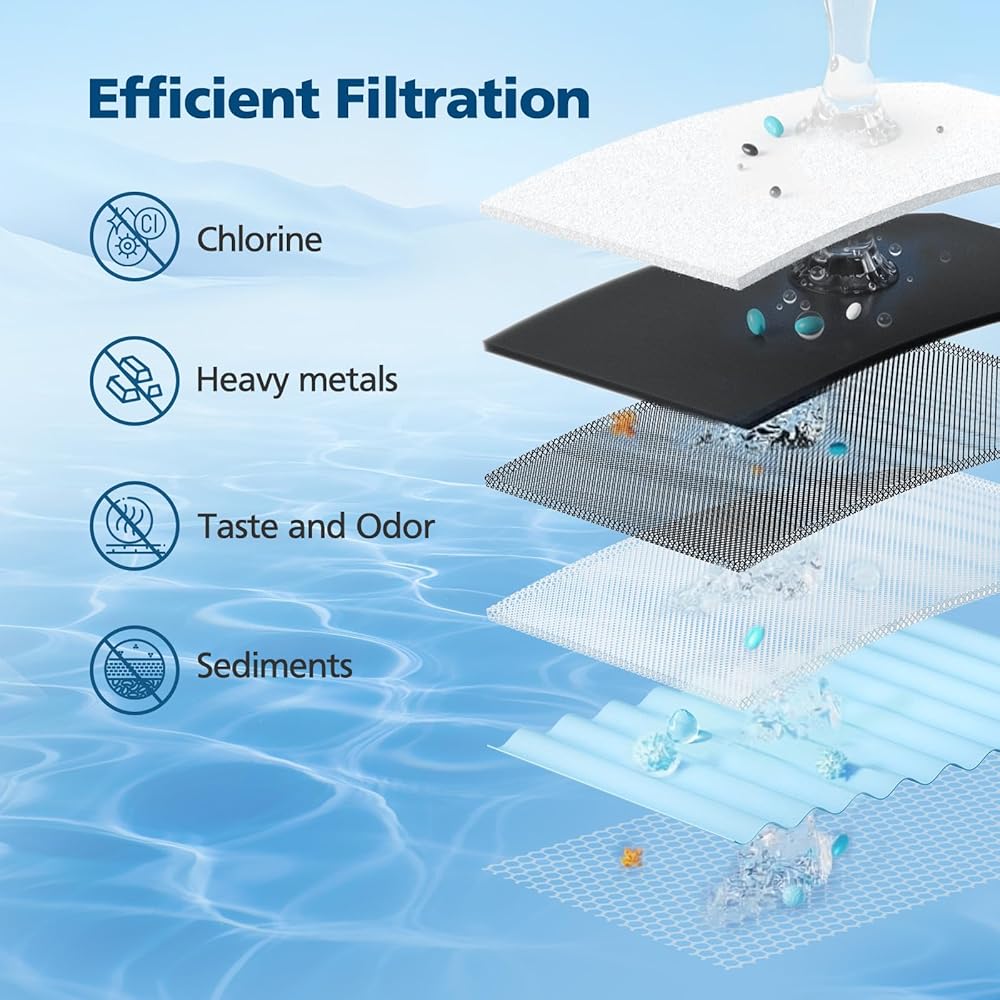 Efficient Filtration

Cl

Chlorine

Heavy metals

Taste and Odor

Sediments