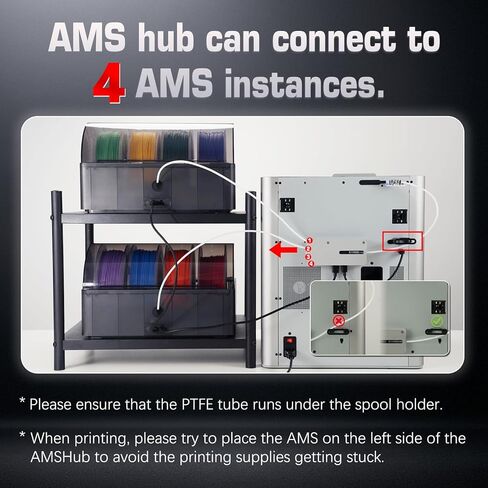 AMS hub can connect to 4 AMS instances.

1
2
3
4

* Please ensure that the PTFE tube runs under the spool holder.

* When printing, please try to place the AMS on the left side of the AMSHub to avoid the printing supplies getting stuck.